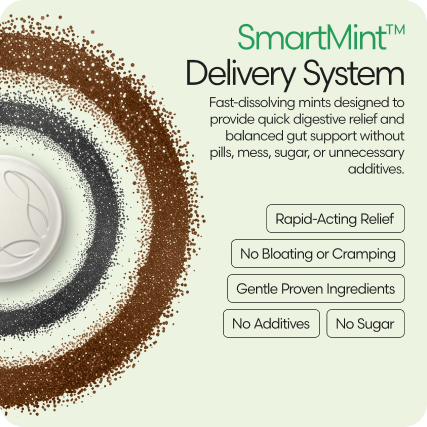 SmartMint™
Delivery System

Fast-dissolving mints designed to provide quick digestive relief and balanced gut support without pills, mess, sugar, or unnecessary additives.

Rapid-Acting Relief

No Bloating or Cramping

Gentle Proven Ingredients

No Additives

No Sugar